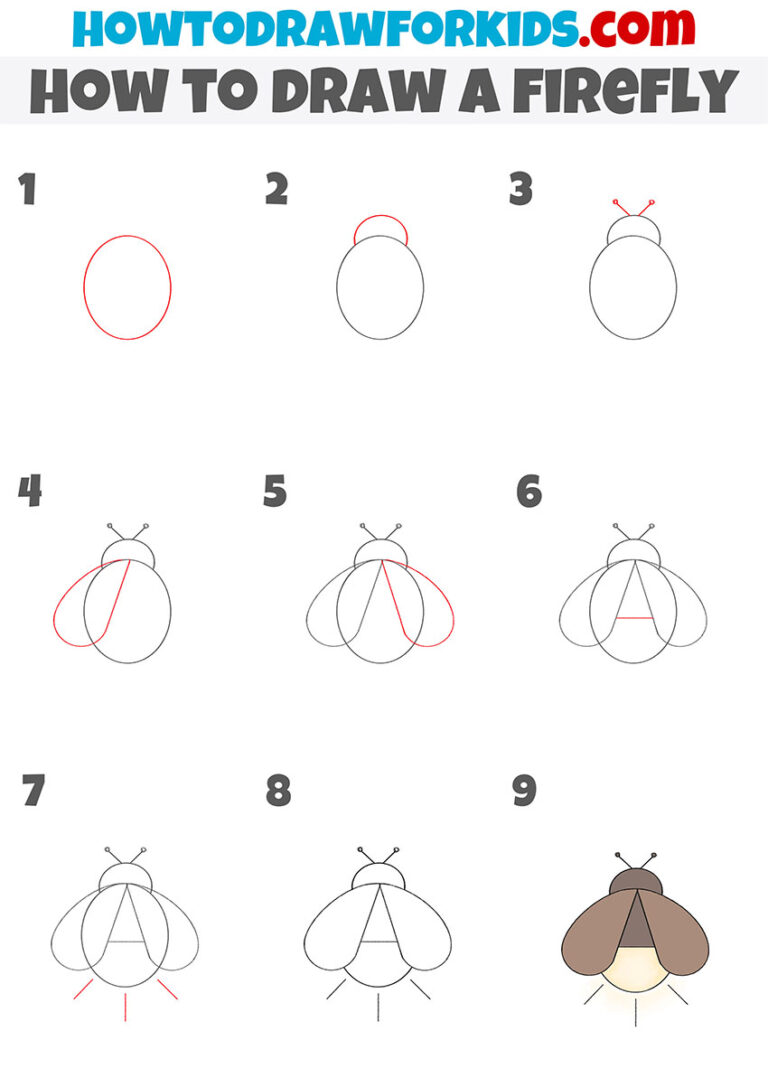 HOWTODRAWFORKIDS.com
HOW TO DRAW A FIREFLY

1

2

3

4

5

6

7

8

9