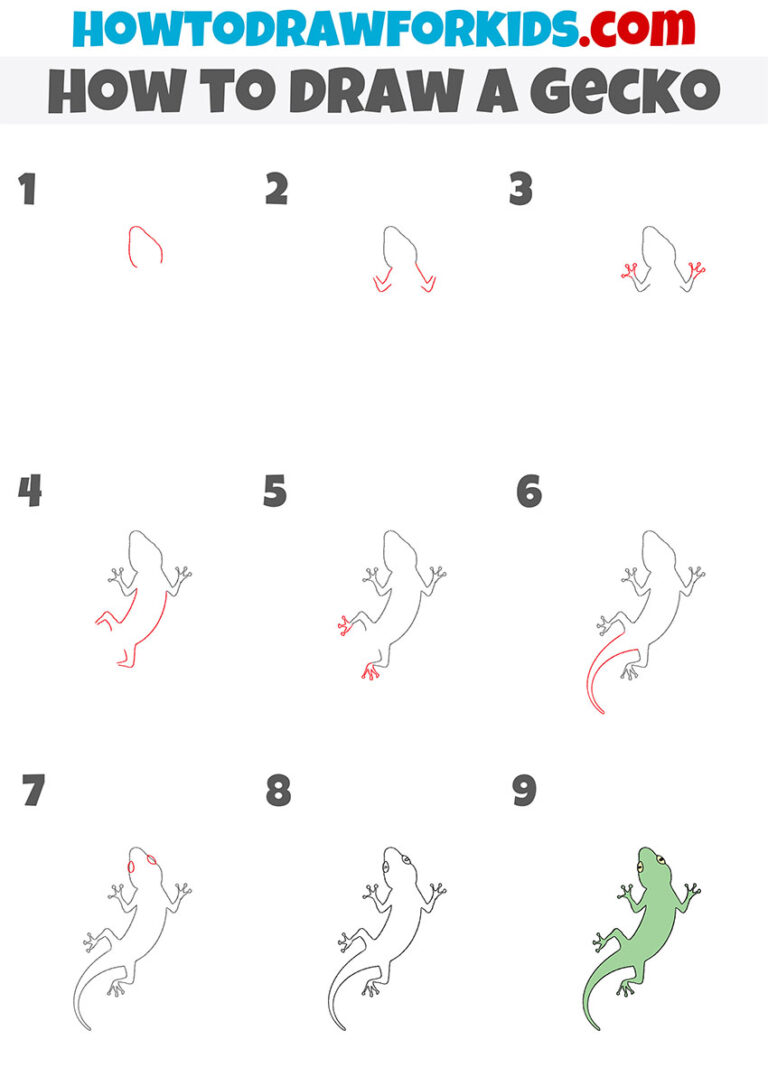 HOWTODRAWFORKIDS.com
HOW TO DRAW A GECKO

1

2

3

4

5

6

7

8

9