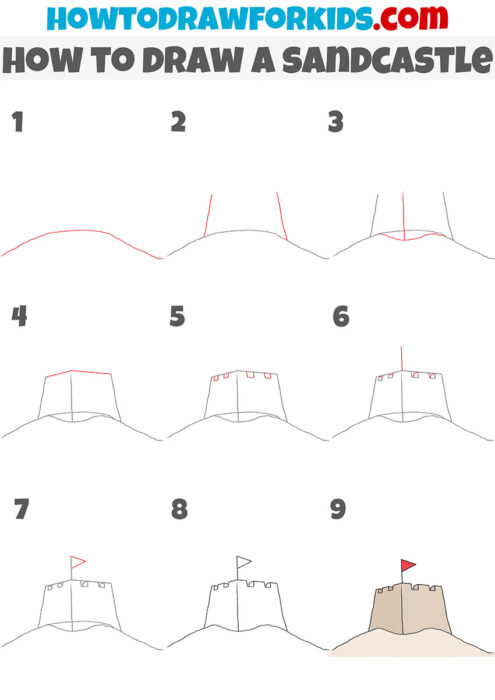 HOWTODRAWFORKIDS.com
HOW TO DRAW A SANDCASTLE

1

2

3

4

5

6

7

8

9