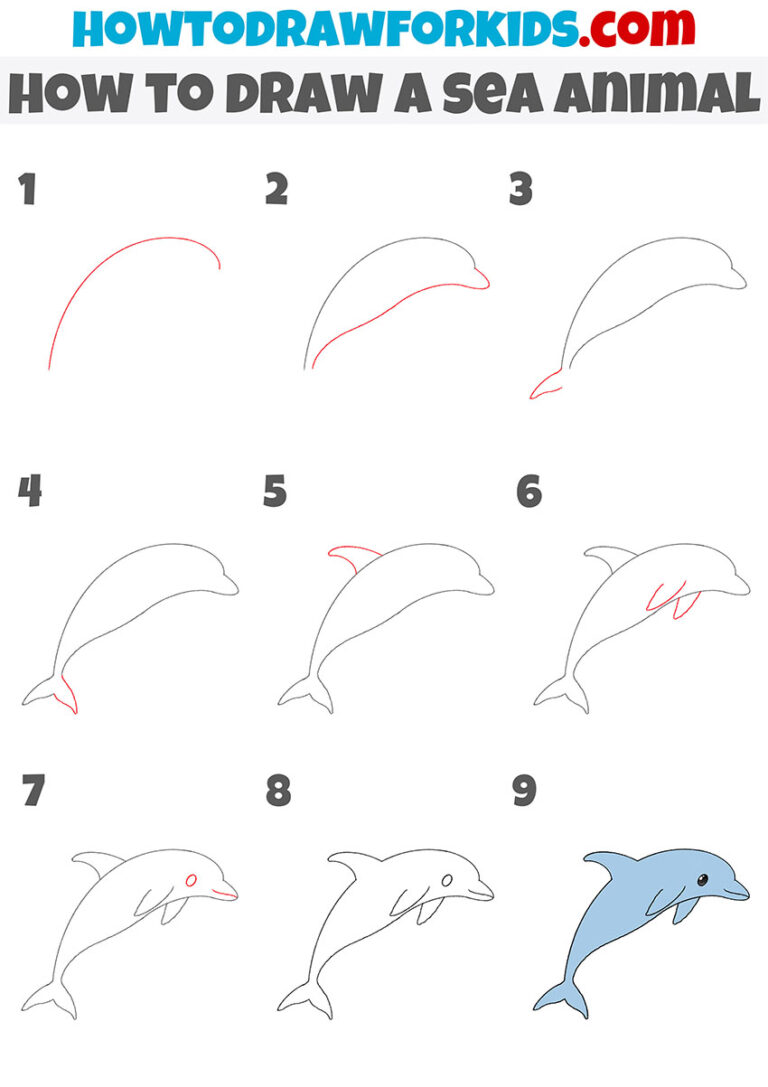 HOWTODRAWFORKIDS.com

HOW TO DRAW A SEA ANIMAL

1

2

3

4

5

6

7

8

9