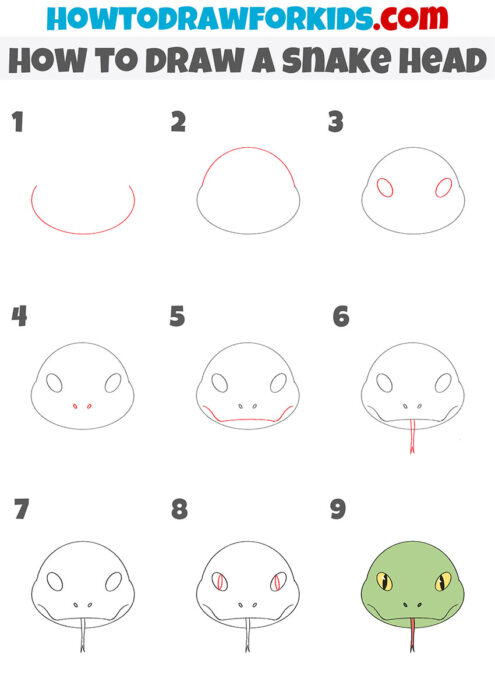 HOWTODRAWFORKIDS.com

HOW TO DRAW A SNAKE HEAD

1

2

3

4

5

6

7

8

9