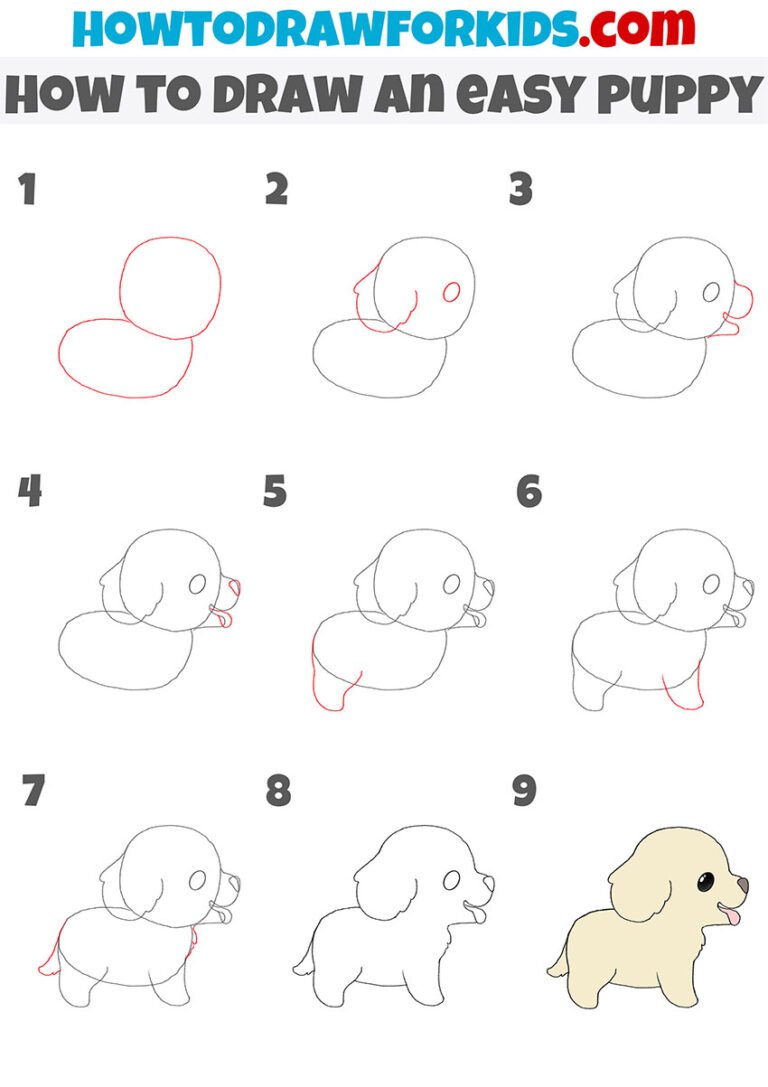 HOWTODRAWFORKIDS.com

HOW TO DRAW AN EASY PUPPY

1

2

3

4

5

6

7

8

9