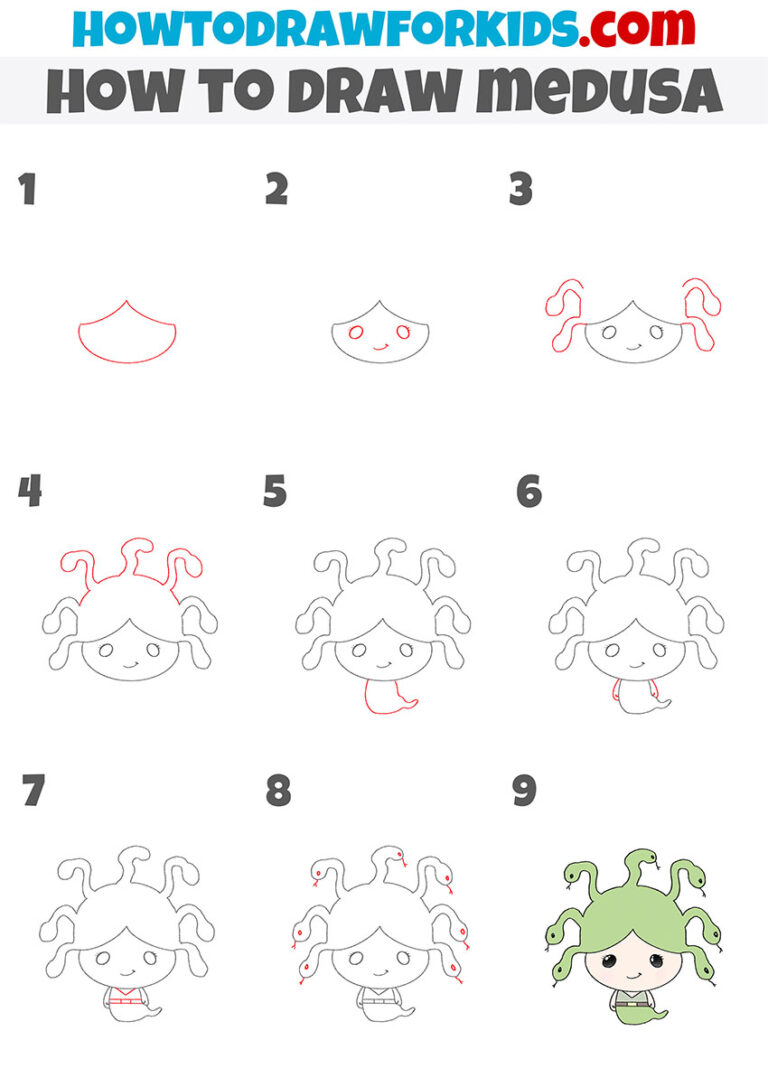 HOWTODRAWFORKIDS.com

HOW TO DRAW MEDUSA

1

2

3

4

5

6

7

8

9