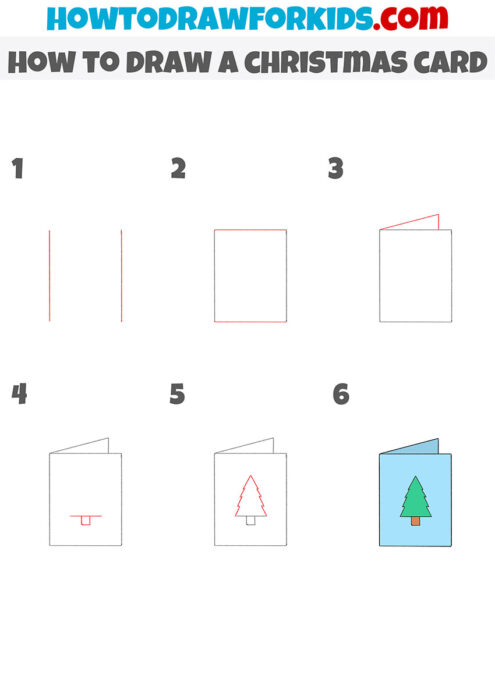 HOWTODRAWFORKIDS.com
HOW TO DRAW A CHRISTMAS CARD

1

2

3

4

5

6