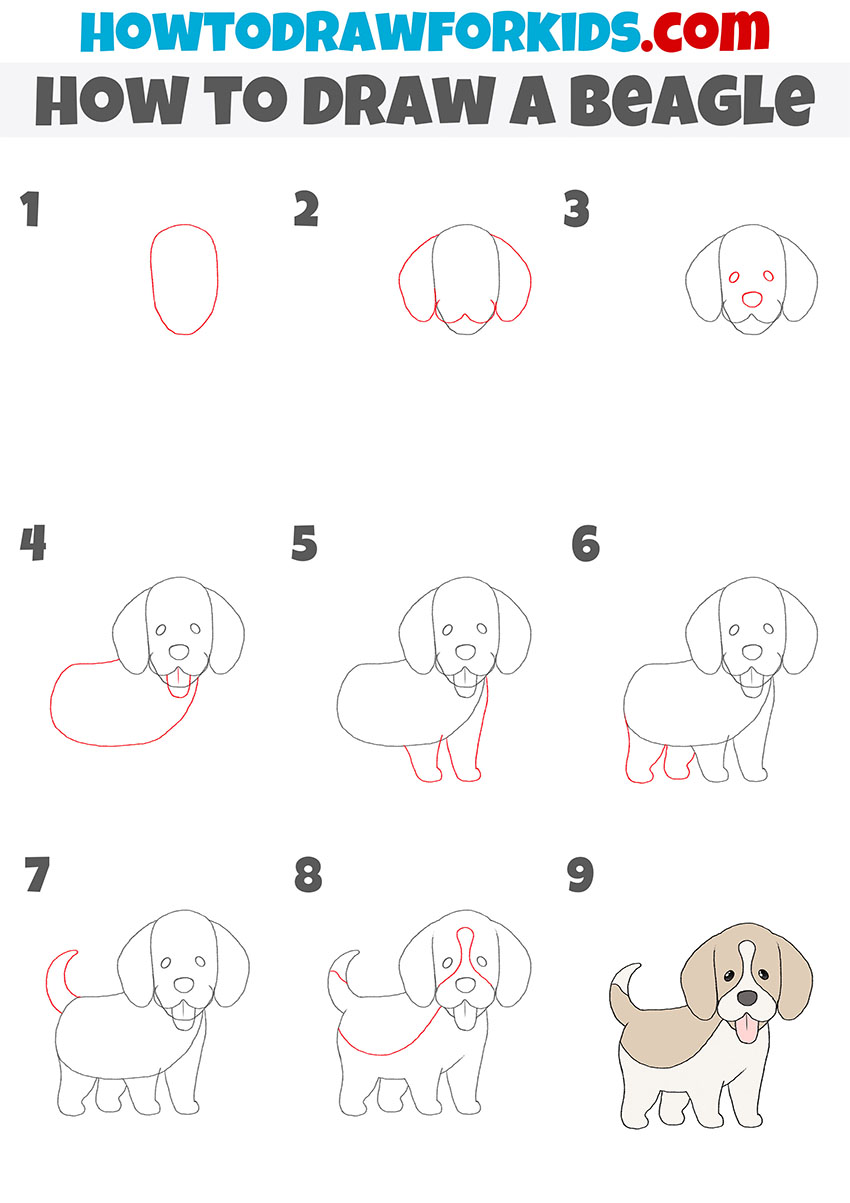 HOWTODRAWFORKIDS.com

HOW TO DRAW A BEAGLE

1

2

3

4

5

6

7

8

9