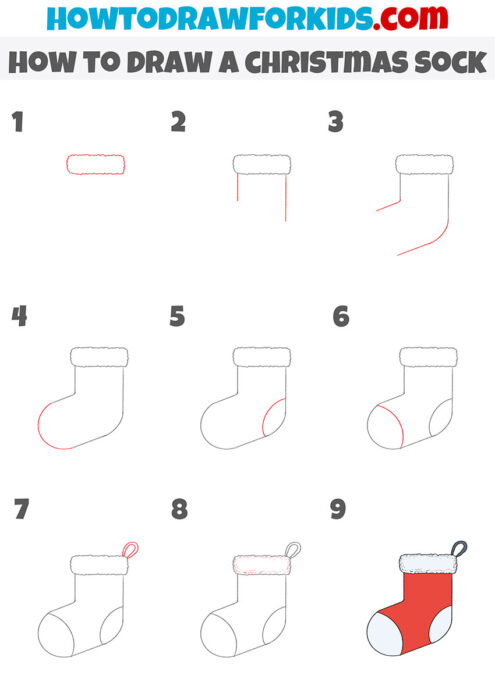 HOWTODRAWFORKIDS.com

HOW TO DRAW A CHRISTMAS SOCK

1

2

3

4

5

6

7

8

9