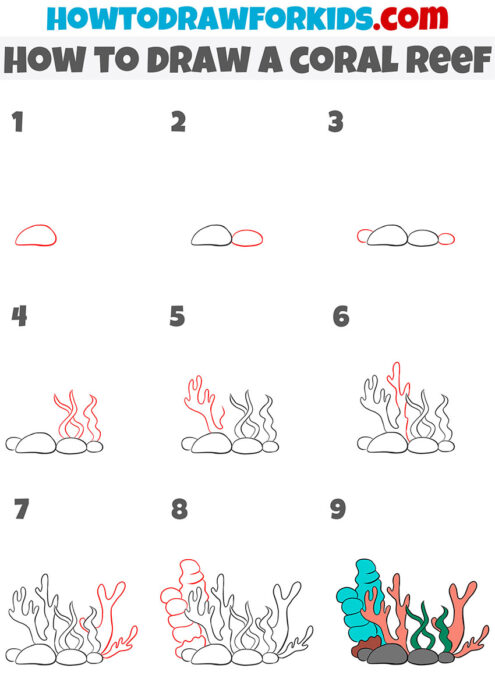 HOWTODRAWFORKIDS.com

HOW TO DRAW A CORAL REEF

1

2

3

4

5

6

7

8

9