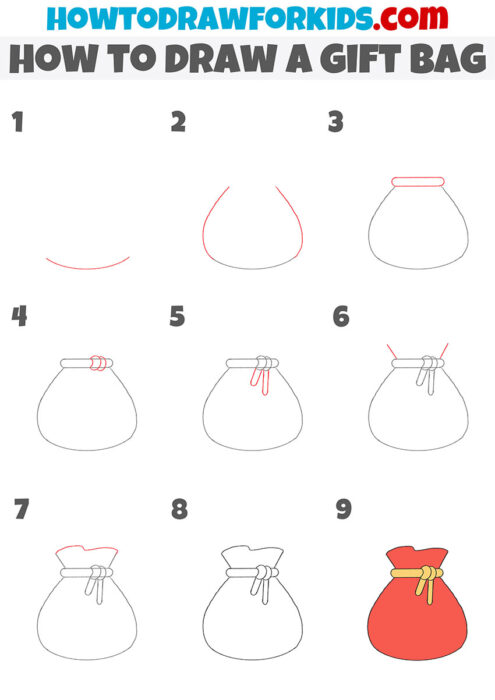 HOWTODRAWFORKIDS.com

HOW TO DRAW A GIFT BAG

1

2

3

4

5

6

7

8

9