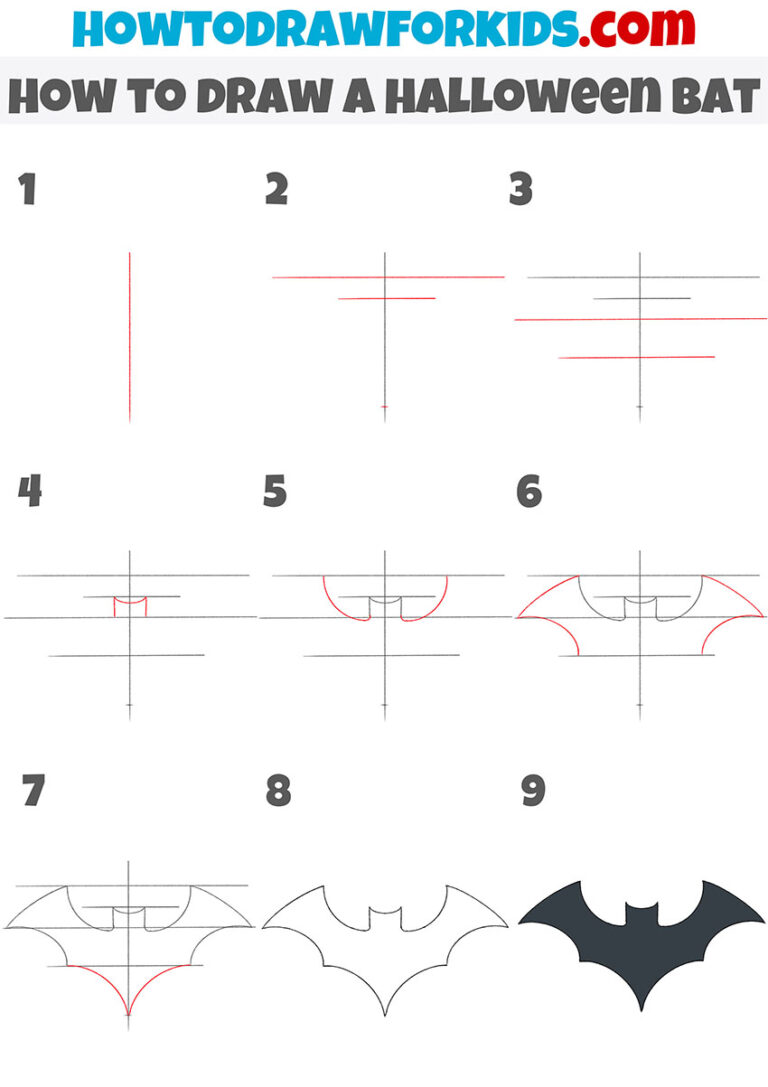 HOWTODRAWFORKIDS.com

HOW TO DRAW A HALLOWEEN BAT

1

2

3

4

5

6

7

8

9