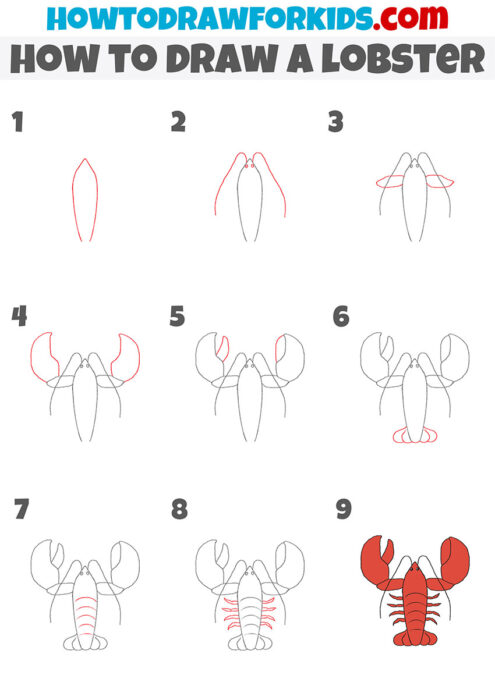 HOWTODRAWFORKIDS.com

HOW TO DRAW A LOBSTER

1

2

3

4

5

6

7

8

9