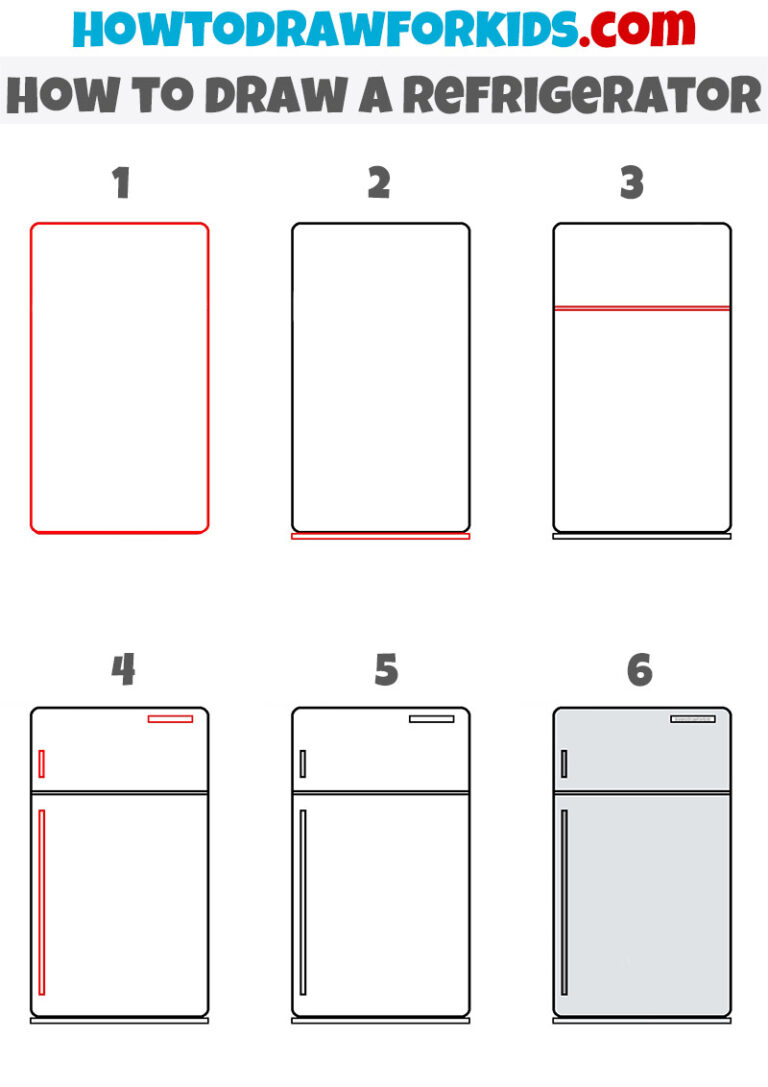 HOWTODRAWFORKIDS.com

HOW TO DRAW A REFRIGERATOR

1

2

3

4

5

6