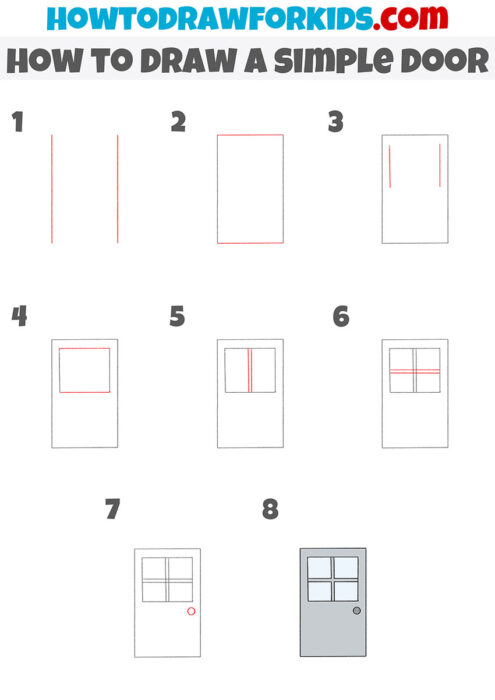 HOWTODRAWFORKIDS.com

HOW TO DRAW A SIMPLE DOOR

1

2

3

4

5

6

7

8