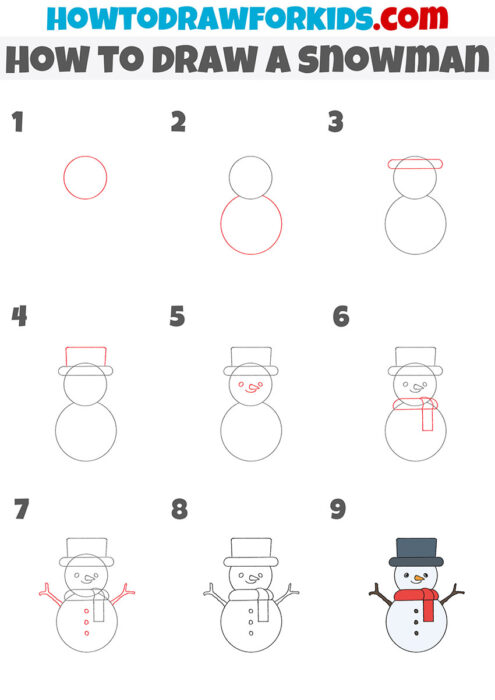 HOWTODRAWFORKIDS.com
HOW TO DRAW A SNOWMAN

1

2

3

4

5

6

7

8

9