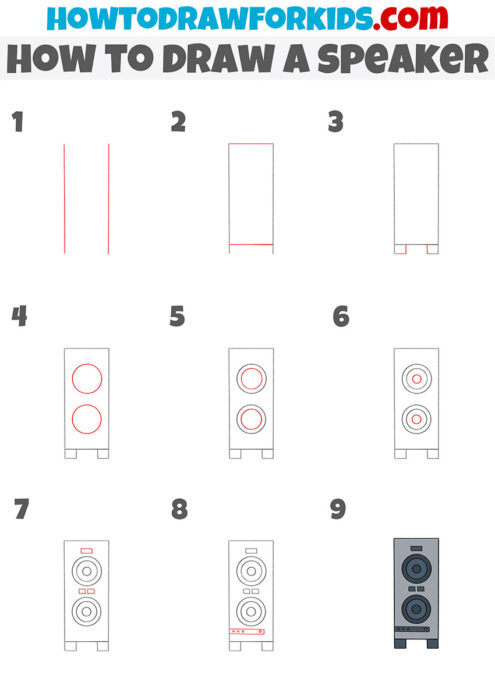 HOWTODRAWFORKIDS.com
HOW TO DRAW A SPEAKER

1

2

3

4

5

6

7

8

9