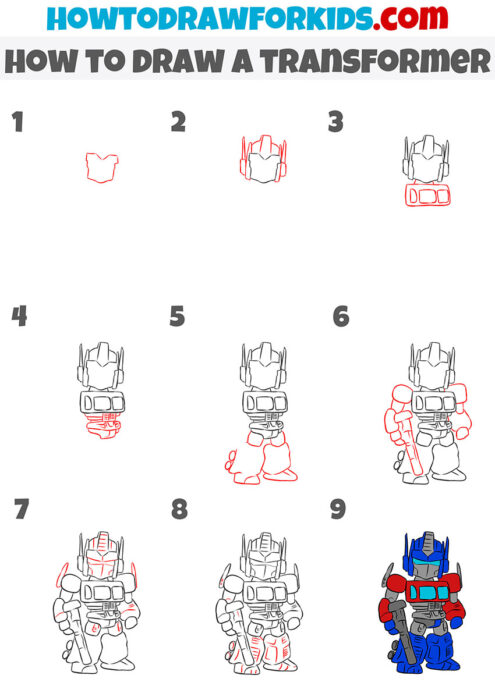 HOWTODRAWFORKIDS.com

HOW TO DRAW A TRANSFORMER

1

2

3

4

5

6

7

8

9