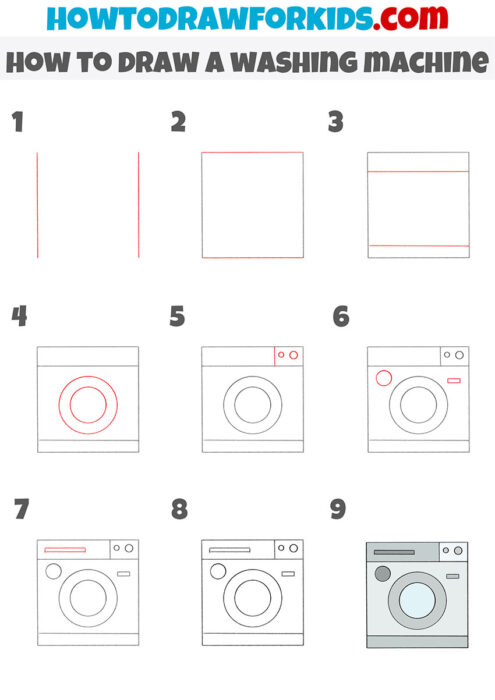 HOWTODRAWFORKIDS.com

HOW TO DRAW A WASHING MACHINE

1

2

3

4

5

6

7

8

9