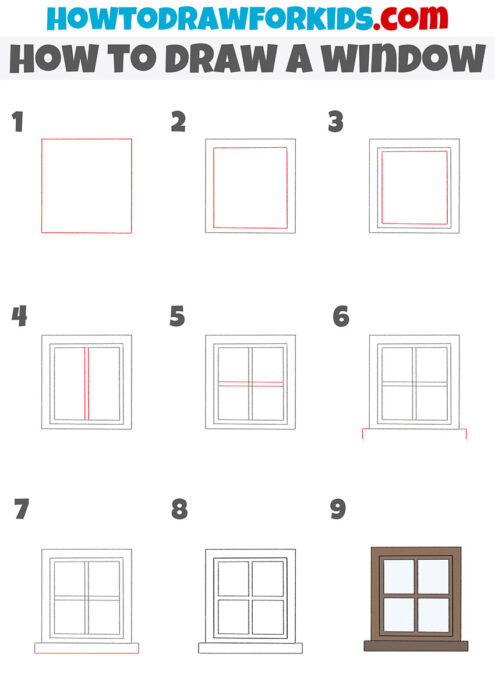 HOWTODRAWFORKIDS.com
HOW TO DRAW A WINDOW

1

2

3

4

5

6

7

8

9