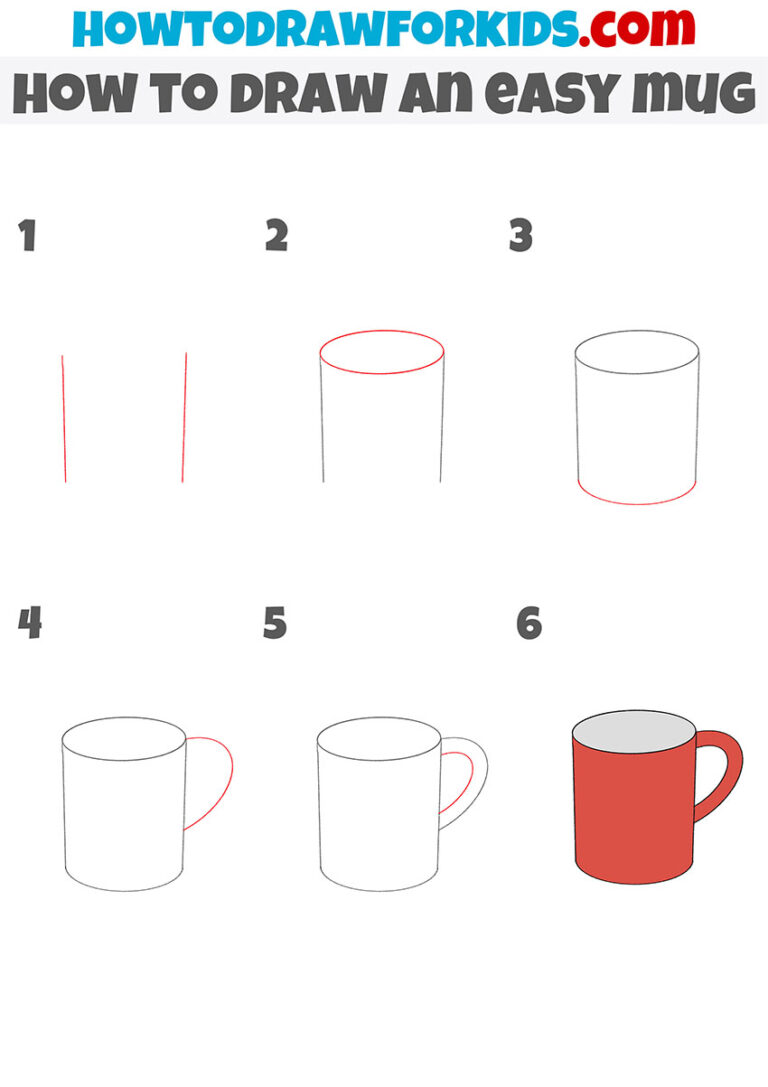 HOWTODRAWFORKIDS.com
HOW TO DRAW AN EASY MUG

1

2

3

4

5

6