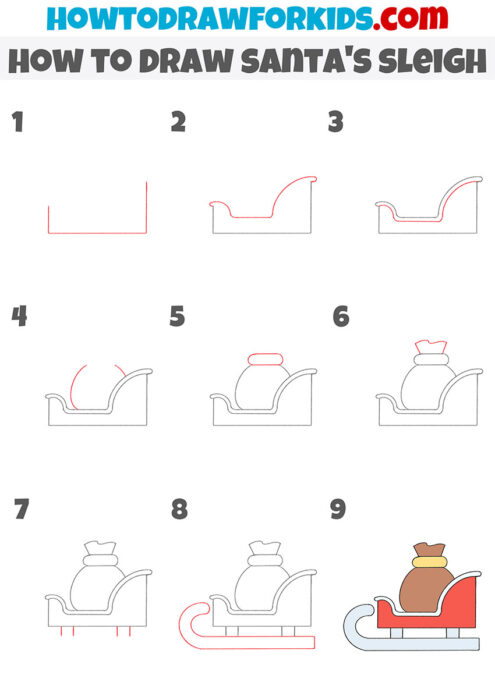 HOWTODRAWFORKIDS.com

HOW TO DRAW SANTA'S SLEIGH

1

2

3

4

5

6

7

8

9