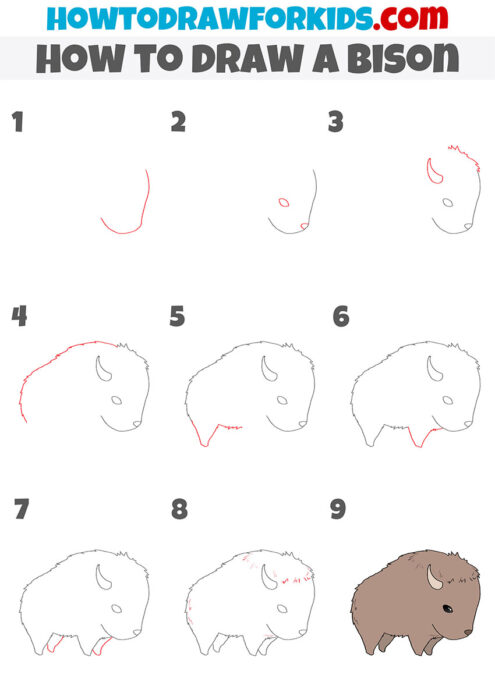 HOWTODRAWFORKIDS.com
HOW TO DRAW A BISON

1

2

3

4

5

6

7

8

9