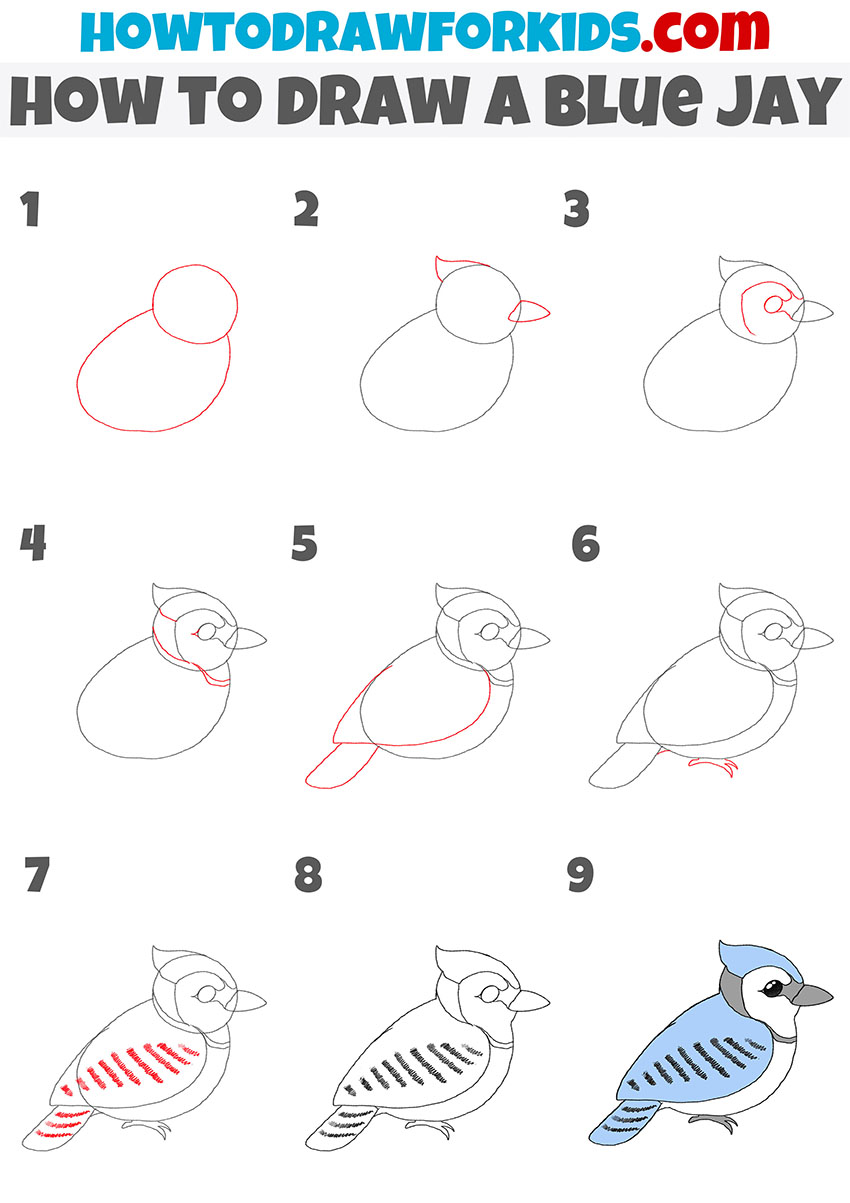 HOWTODRAWFORKIDS.com

HOW TO DRAW A BLUE JAY

1

2

3

4

5

6

7

8

9