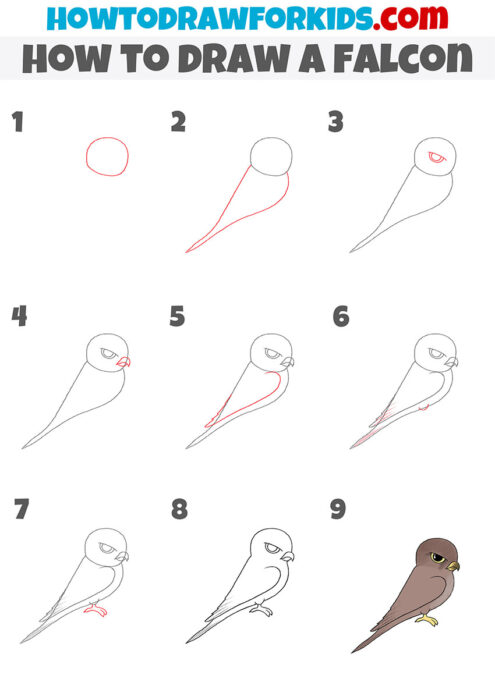 HOWTODRAWFORKIDS.com

HOW TO DRAW A FALCON

1

2

3

4

5

6

7

8

9