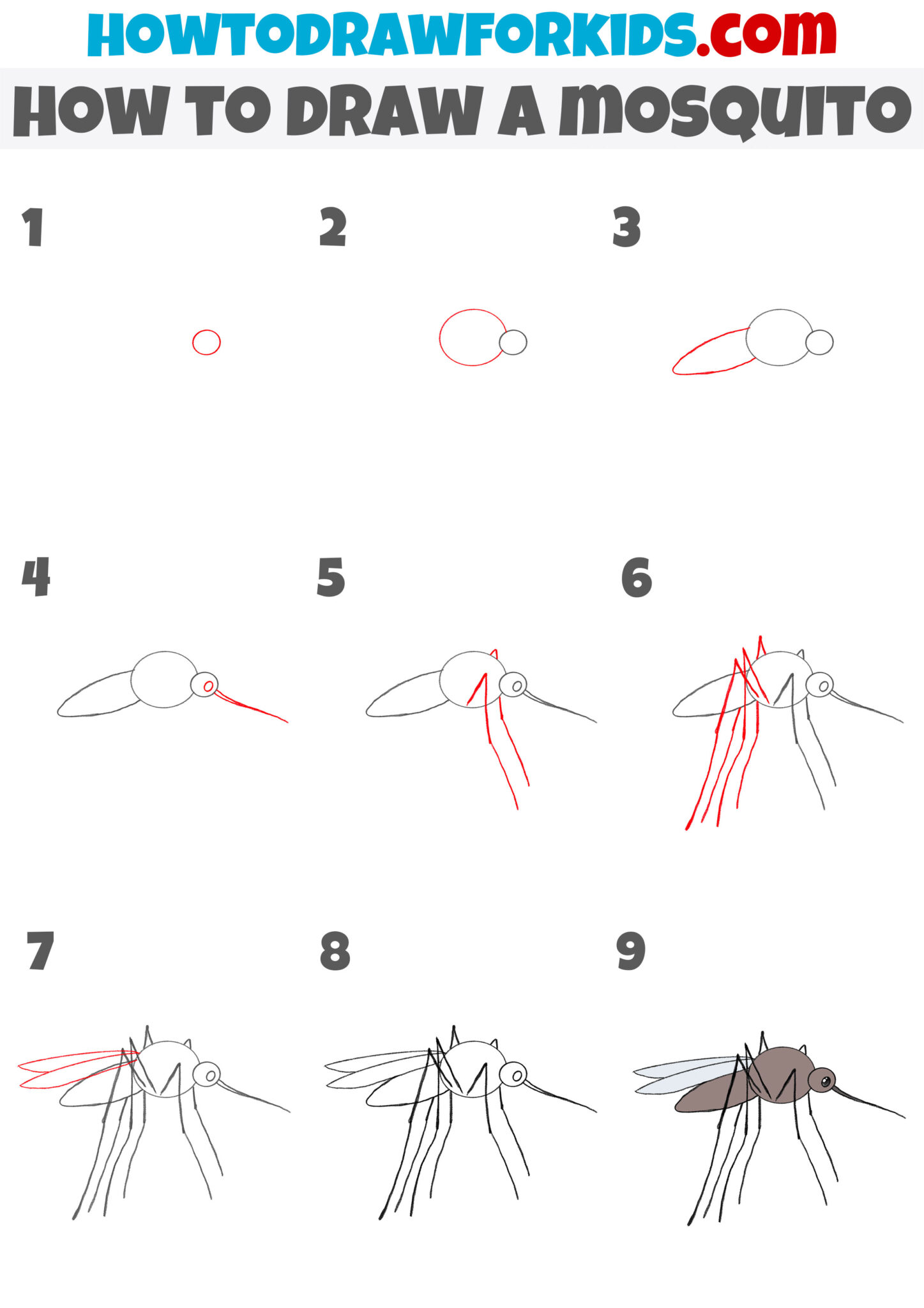 HOWTODRAWFORKIDS.com

HOW TO DRAW A MOSQUITO

1

2

3

4

5

6

7

8

9