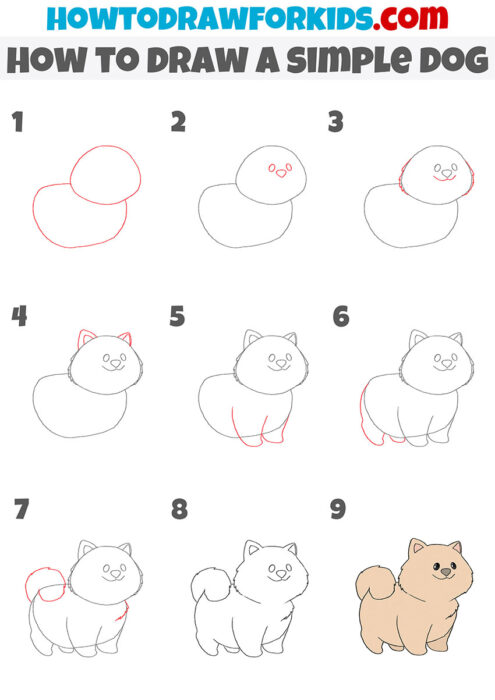 HOWTODRAWFORKIDS.com

HOW TO DRAW A SIMPLE DOG

1

2

3

4

5

6

7

8

9