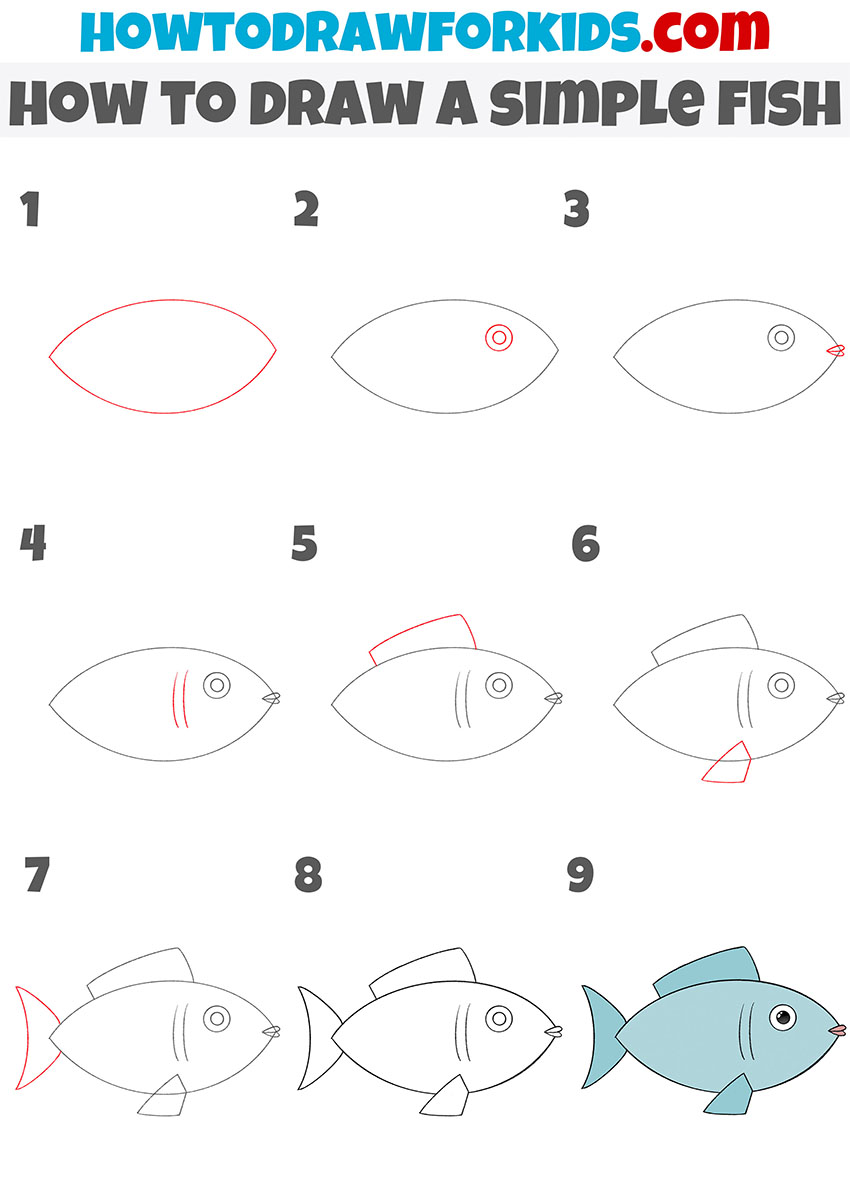 HOWTODRAWFORKIDS.com

HOW TO DRAW A SIMPLE FISH

1

2

3

4

5

6

7

8

9