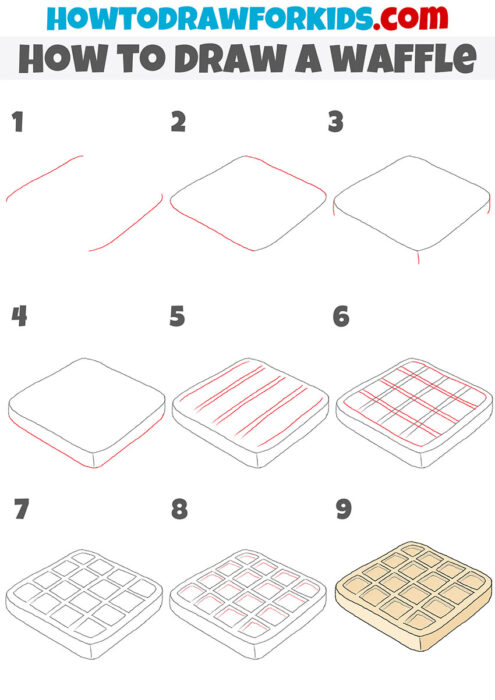 HOWTODRAWFORKIDS.com
HOW TO DRAW A WAFFLE

1

2

3

4

5

6

7

8

9