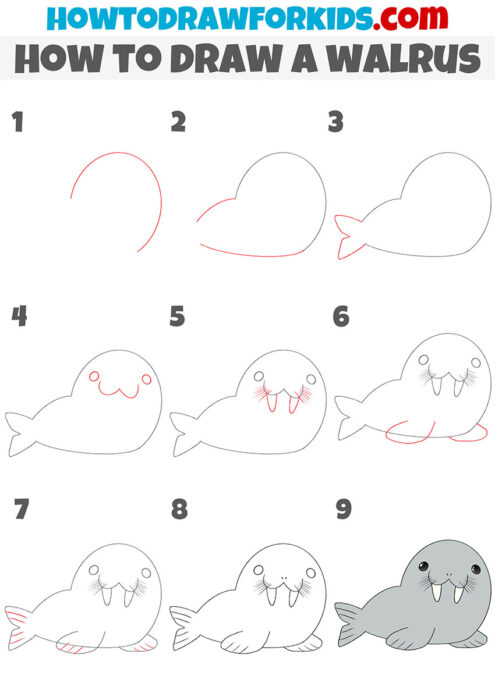 HOWTODRAWFORKIDS.com
HOW TO DRAW A WALRUS

1

2

3

4

5

6

7

8

9