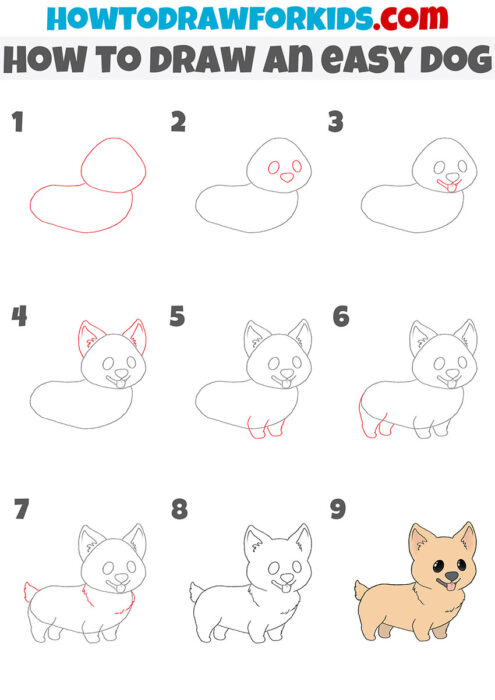 HOWTODRAWFORKIDS.com
HOW TO DRAW AN EASY DOG

1

2

3

4

5

6

7

8

9