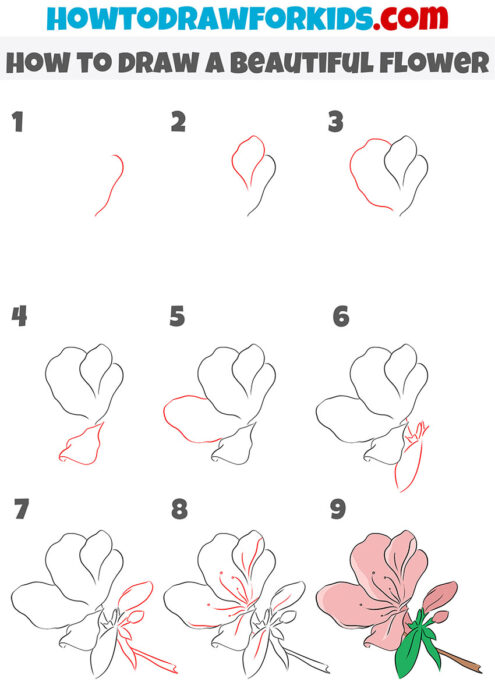 HOWTODRAWFORKIDS.com

HOW TO DRAW A BEAUTIFUL FLOWER

1

2

3

4

5

6

7

8

9