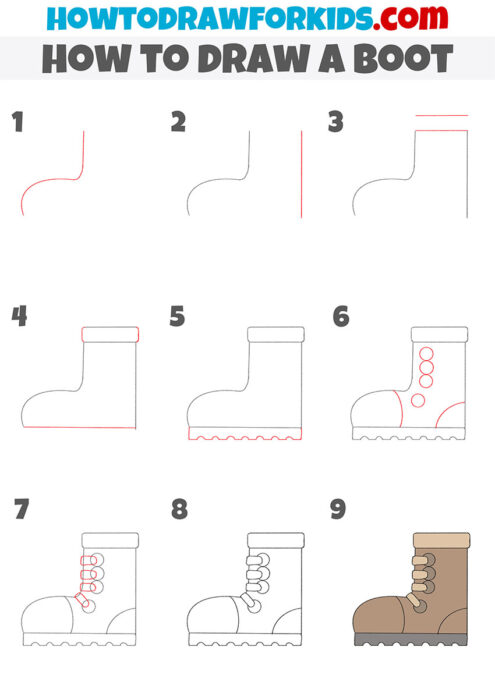 HOWTODRAWFORKIDS.com
HOW TO DRAW A BOOT

1

2

3

4

5

6

7

8

9