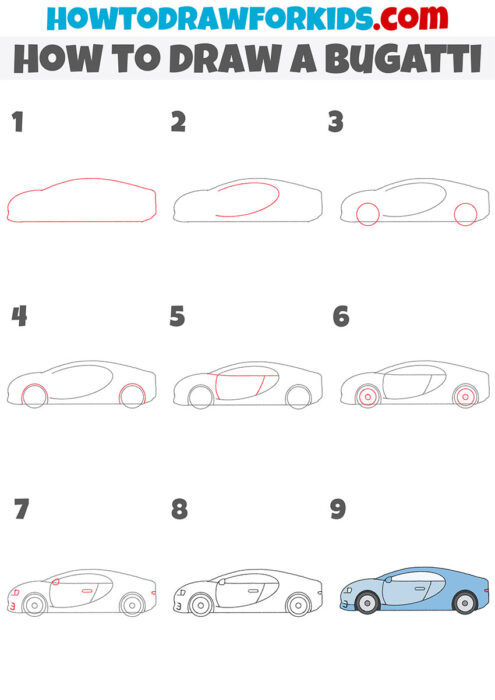 HOWTODRAWFORKIDS.com
HOW TO DRAW A BUGATTI

1

2

3

4

5

6

7

8

9