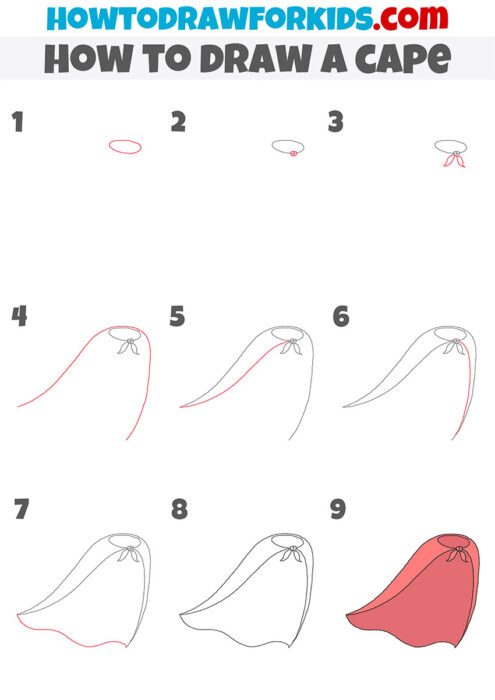 HOWTODRAWFORKIDS.com
HOW TO DRAW A CAPE

1
2
3
4
5
6
7
8
9