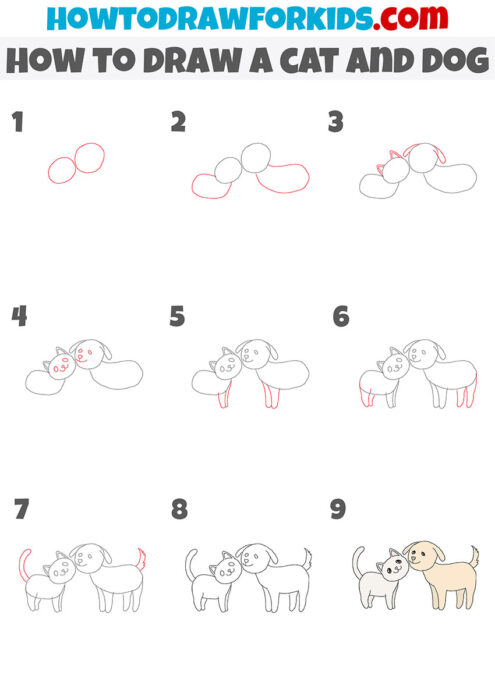 HOWTODRAWFORKIDS.com

HOW TO DRAW A CAT AND DOG

1

2

3

4

5

6

7

8

9