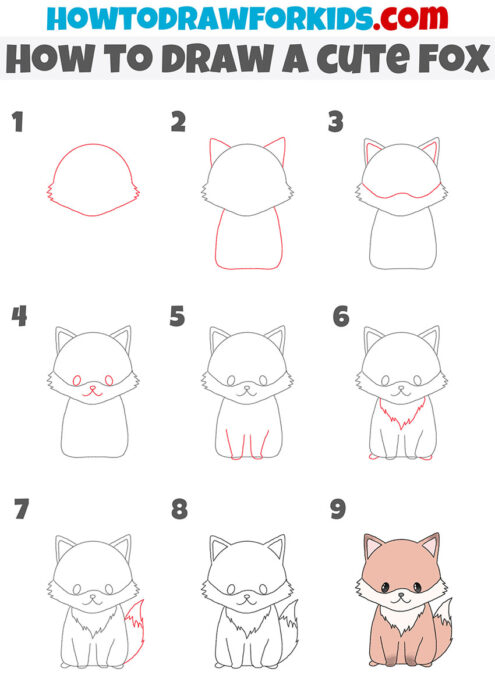 HOWTODRAWFORKIDS.com
HOW TO DRAW A CUTE FOX

1

2

3

4

5

6

7

8

9