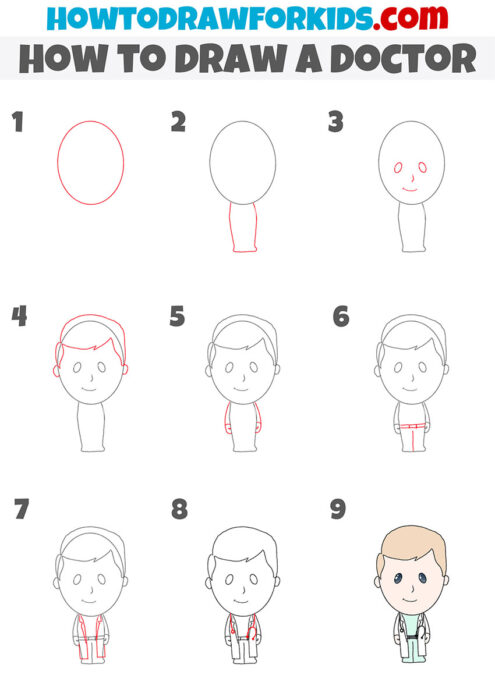 HOWTODRAWFORKIDS.com
HOW TO DRAW A DOCTOR

1

2

3

4

5

6

7

8

9