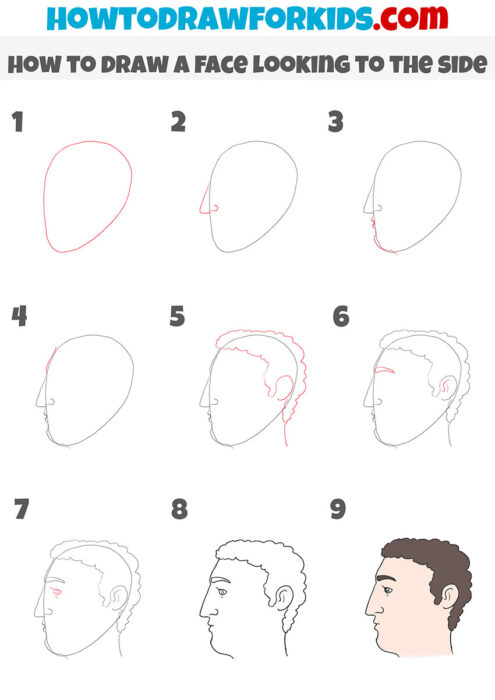 HOWTODRAWFORKIDS.com

HOW TO DRAW A FACE LOOKING TO THE SIDE

1

2

3

4

5

6

7

8

9