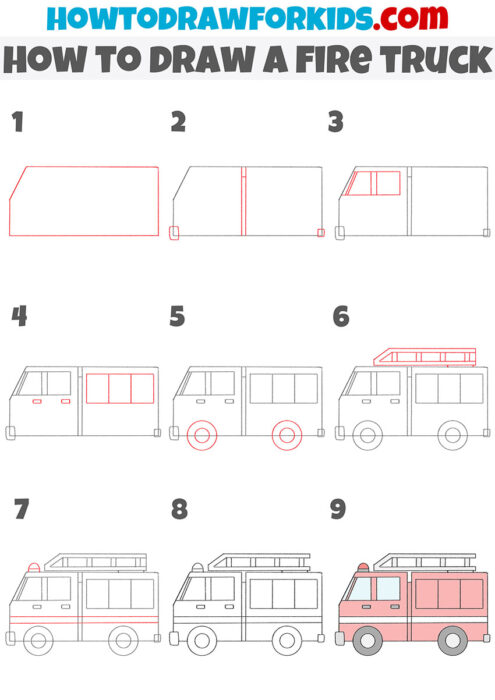 HOWTODRAWFORKIDS.com
HOW TO DRAW A FIRE TRUCK

1
2
3
4
5
6
7
8
9