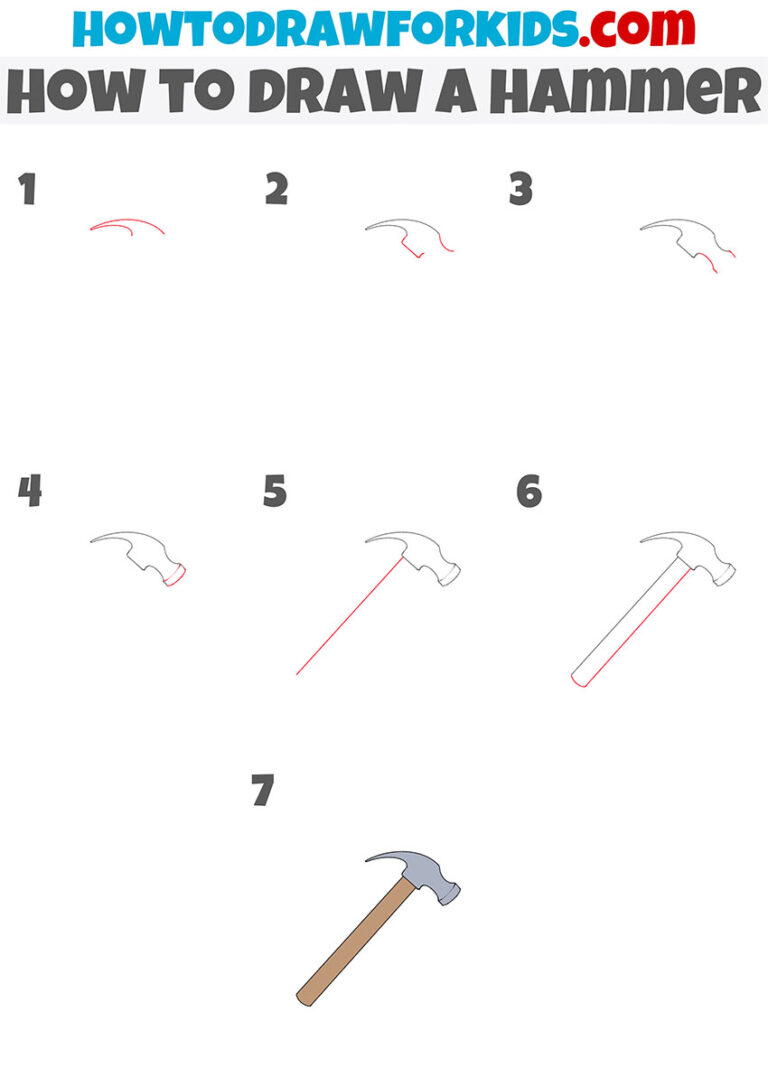 HOWTODRAWFORKIDS.com

HOW TO DRAW A HAMMER

1

2

3

4

5

6

7