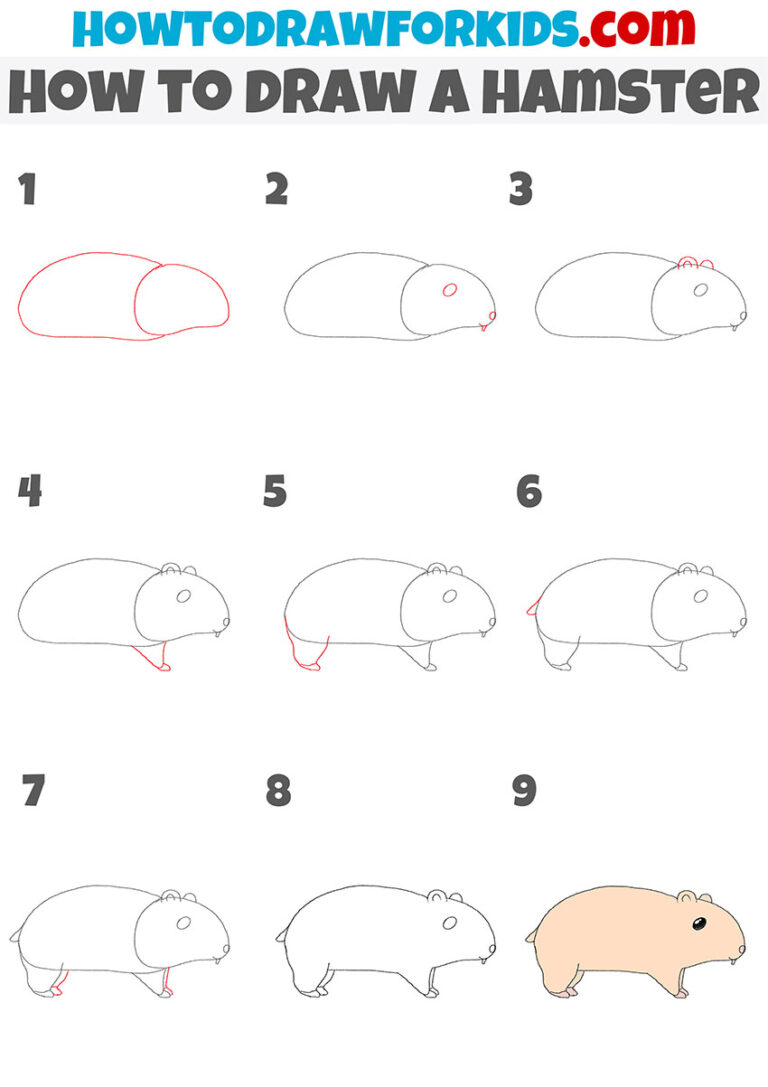 HOWTODRAWFORKIDS.com
HOW TO DRAW A HAMSTER

1

2

3

4

5

6

7

8

9