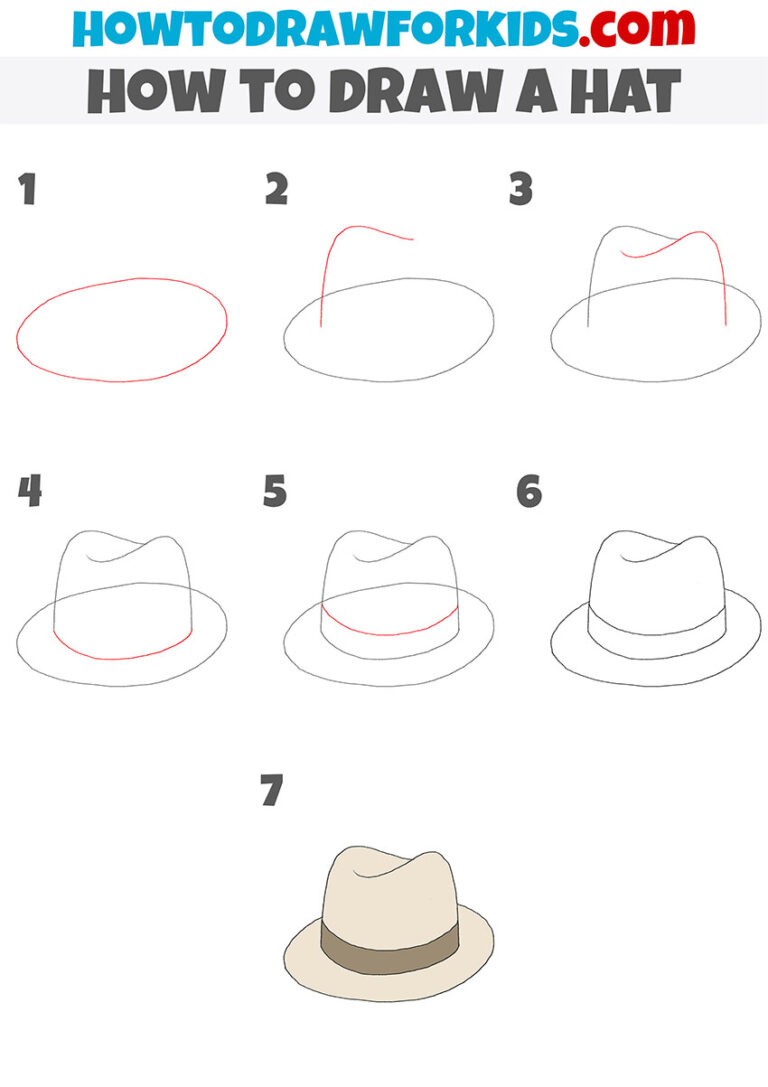 HOWTODRAWFORKIDS.com

HOW TO DRAW A HAT

1

2

3

4

5

6

7