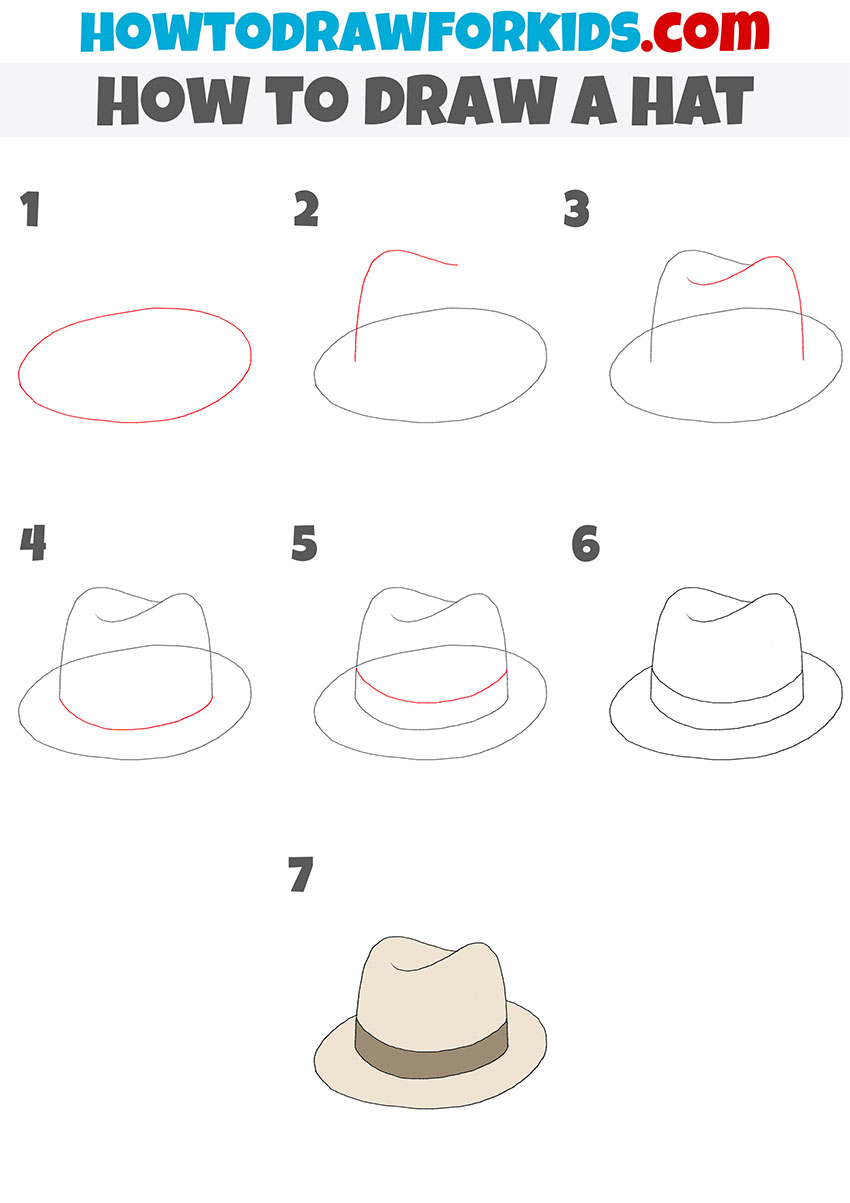 HOWTODRAWFORKIDS.com

HOW TO DRAW A HAT

1

2

3

4

5

6

7