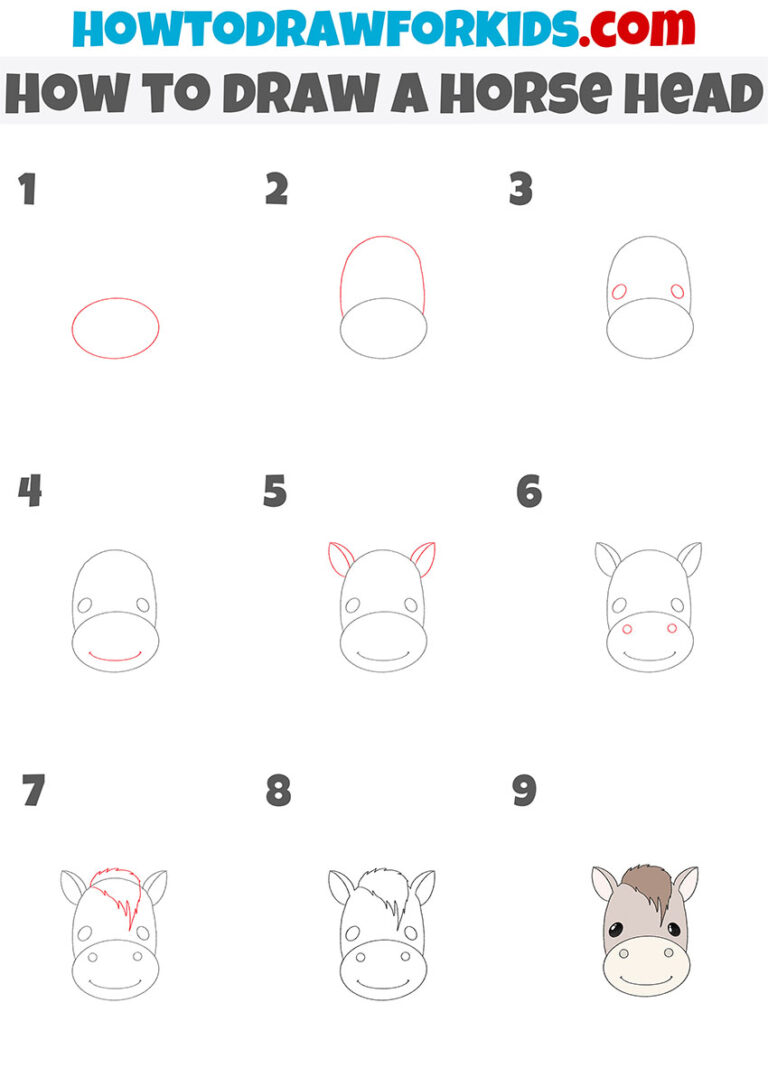 HOWTODRAWFORKIDS.com

HOW TO DRAW A HORSE HEAD

1

2

3

4

5

6

7

8

9