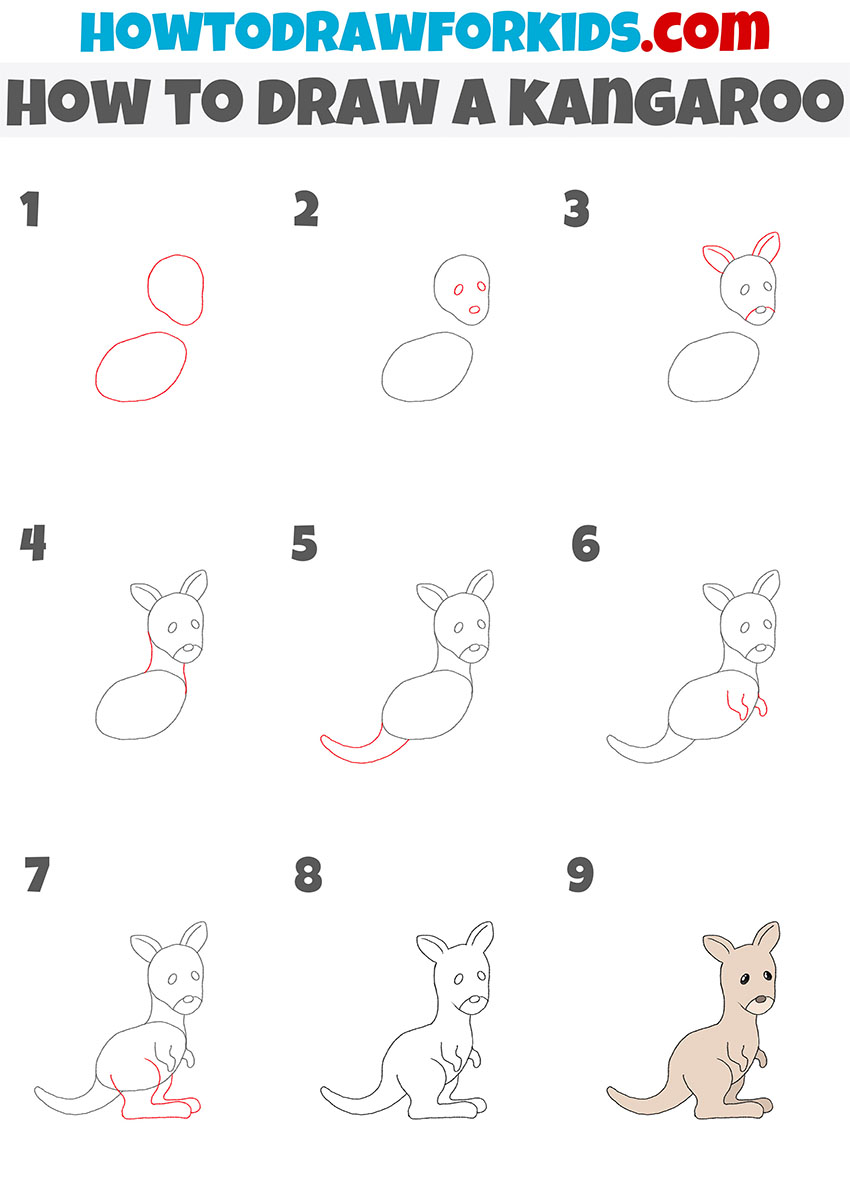 HOWTODRAWFORKIDS.com
HOW TO DRAW A KANGAROO

1

2

3

4

5

6

7

8

9