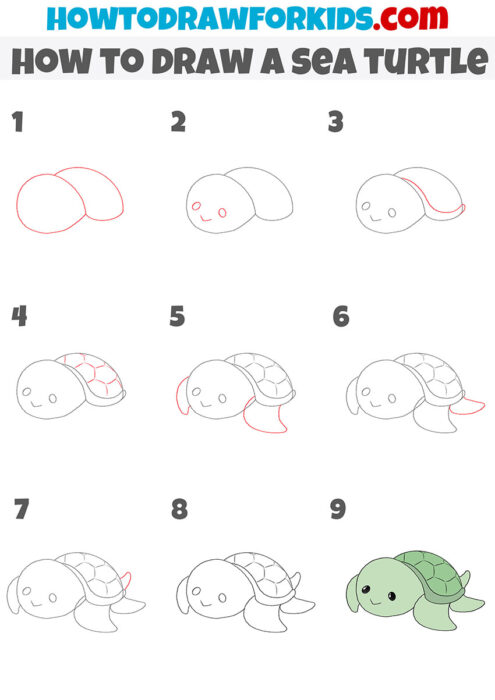 HOWTODRAWFORKIDS.com

HOW TO DRAW A SEA TURTLE

1

2

3

4

5

6

7

8

9