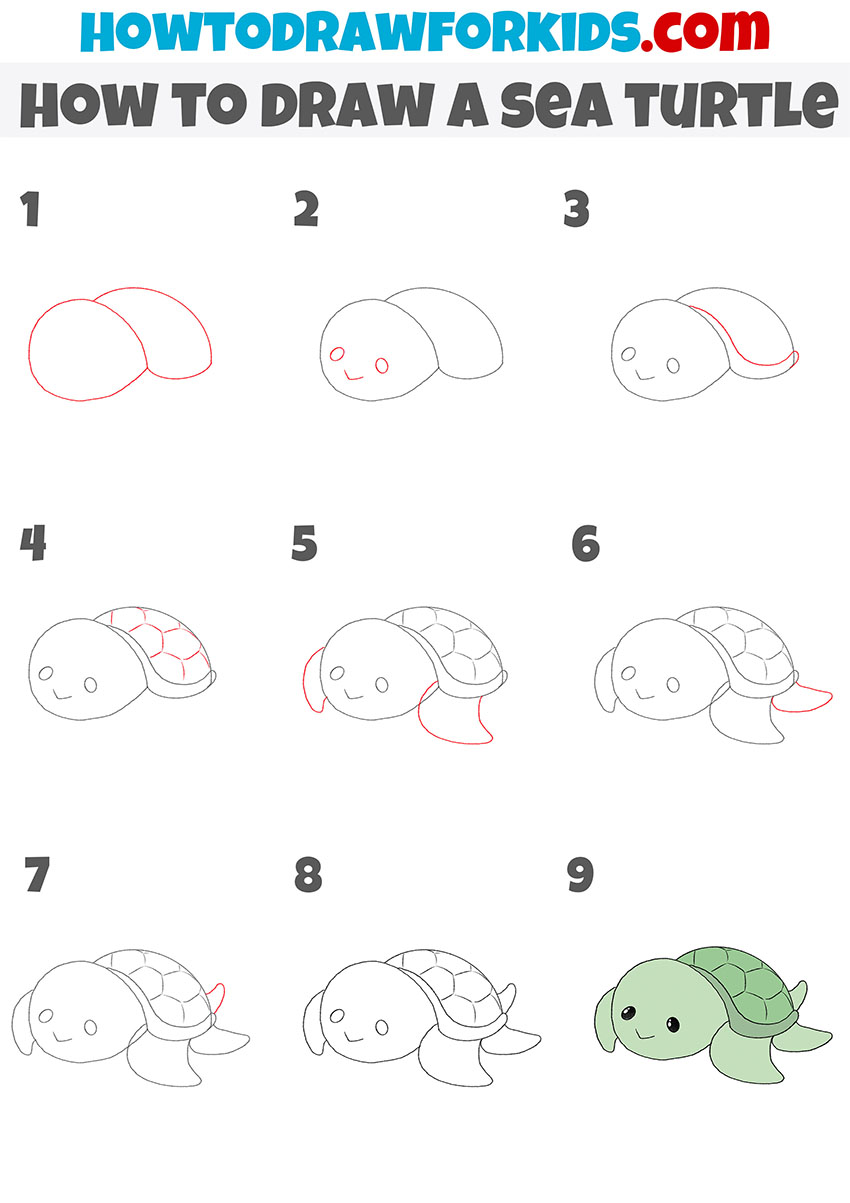 HOWTODRAWFORKIDS.com
HOW TO DRAW A SEA TURTLE

1

2

3

4

5

6

7

8

9