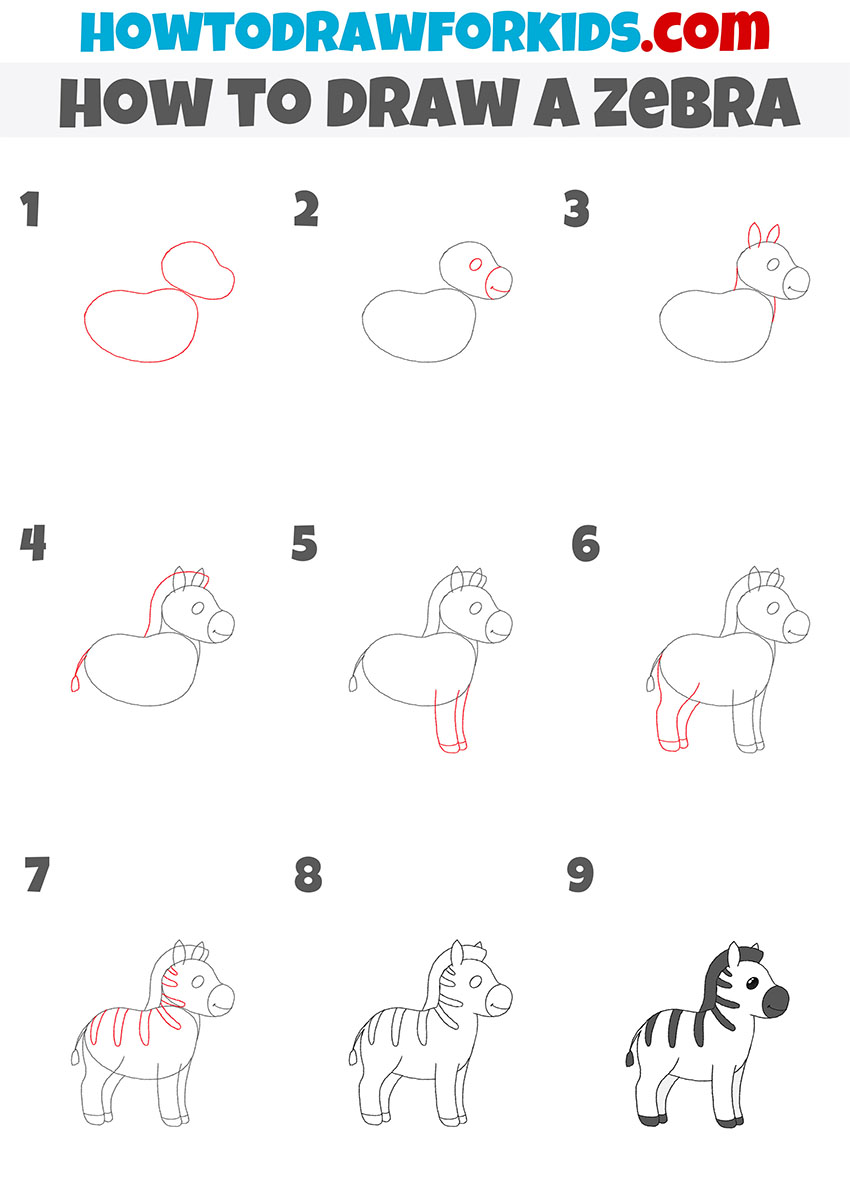 HOWTODRAWFORKIDS.com

HOW TO DRAW A ZEBRA

1

2

3

4

5

6

7

8

9